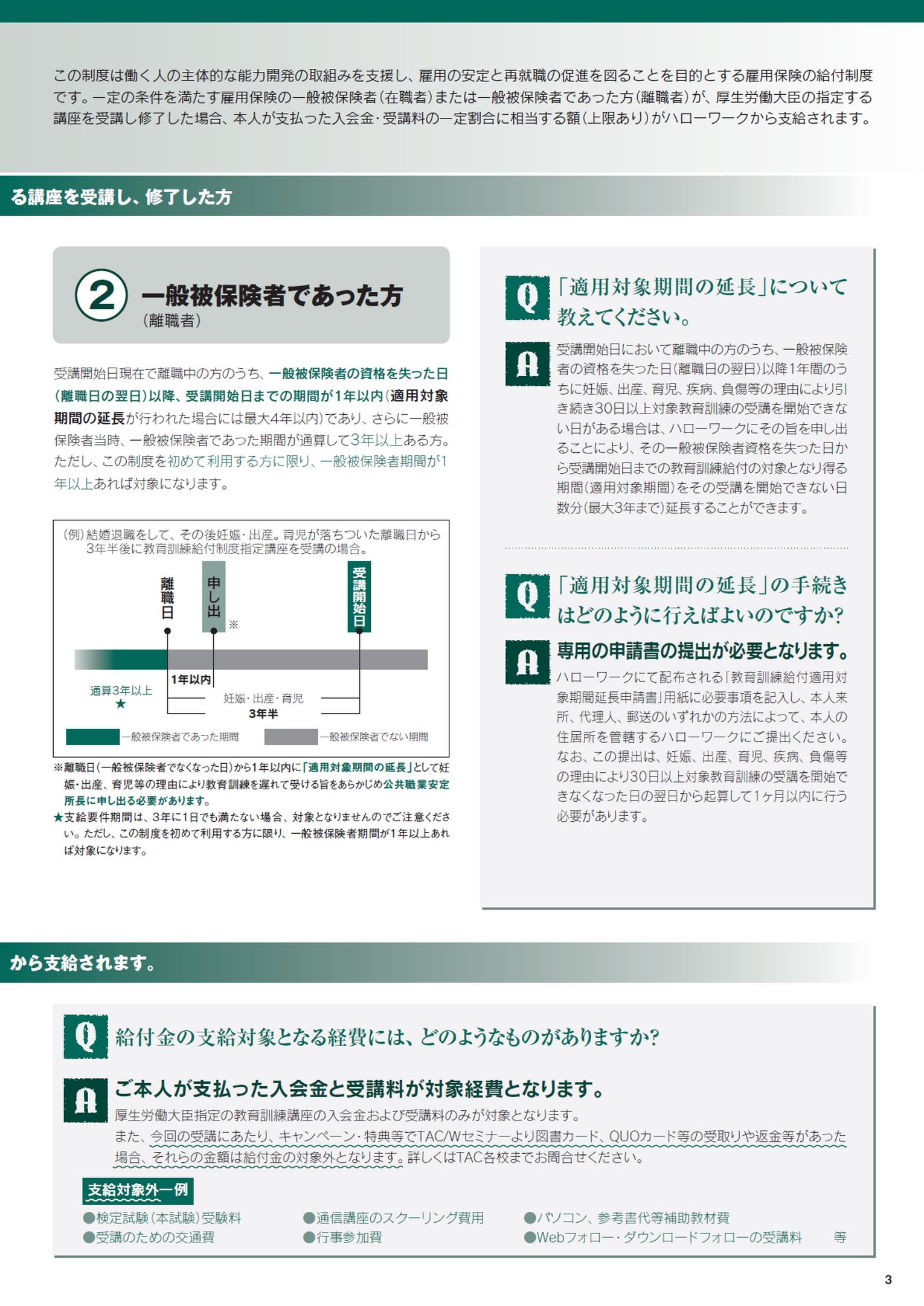 この制度は働く人の主体的な能力開発の取組みを支援し、雇用の安定と再就職の促進を図ることを目的とする雇用保険の給付制度です。一定の条件を満たす雇用保険の一般被保険者（在職者）または一般被保険者であった方（離職者）が、厚生労働大臣の指定する講座を受講し修了した場合、本人が支払った入会金・受講料の一定割合に相当する額（上限あり）がハローワークから支給されます。

る講座を受講し、修了した方

② 一般被保険者であった方
（離職者）

受講開始日現在で離職中の方のうち、一般被保険者の資格を失った日（離職日の翌日）以降、受講開始日までの期間が1年以内（適用対象期間の延長が行われた場合には最大4年以内）であり、さらに一般被保険者当時、一般被保険者であった期間が通算して3年以上ある方。ただし、この制度を初めて利用する方に限り、一般被保険者期間が1年以上あれば対象になります。

（例）結婚退職をして、その後妊娠・出産。育児が落ちついた離職日から3年半後に教育訓練給付制度指定講座を受講の場合。

離職日
申し出
※
受講開始日
1年以内
通算3年以上
★
妊娠・出産・育児
3年半
一般被保険者であった期間
一般被保険者でない期間

※離職日（一般被保険者でなくなった日）から1年以内に「適用対象期間の延長」として妊娠・出産、育児等の理由により教育訓練を遅れて受ける旨をあらかじめ公共職業安定所長に申し出る必要があります。
★支給要件期間は、3年に1日でも満たない場合、対象となりませんのでご注意ください。ただし、この制度を初めて利用する方に限り、一般被保険者期間が1年以上あれば対象になります。

Q 「適用対象期間の延長」について教えてください。

A 受講開始日において離職中の方のうち、一般被保険者の資格を失った日（離職日の翌日）以降1年間のうちに妊娠、出産、育児、疾病、負傷等の理由により引き続き30日以上対象教育訓練の受講を開始できない日がある場合は、ハローワークにその旨を申し出ることにより、その一般被保険者資格を失った日から受講開始日までの教育訓練給付の対象となり得る期間（適用対象期間）をその受講を開始できない日数分（最大3年まで）延長することができます。

Q 「適用対象期間の延長」の手続きはどのように行えばよいのですか?

A 専用の申請書の提出が必要となります。
ハローワークにて配布される「教育訓練給付適用対象期間延長申請書」用紙に必要事項を記入し、本人来所、代理人、郵送のいずれかの方法によって、本人の住居所を管轄するハローワークにご提出ください。なお、この提出は、妊娠、出産、育児、疾病、負傷等の理由により30日以上対象教育訓練の受講を開始できなくなった日の翌日から起算して1ヶ月以内に行う必要があります。

から支給されます。

Q 給付金の支給対象となる経費には、どのようなものがありますか?

A ご本人が支払った入会金と受講料が対象経費となります。
厚生労働大臣指定の教育訓練講座の入会金および受講料のみが対象となります。
また、今回の受講にあたり、キャンペーン・特典等でTAC/Wセミナーより図書カード、QUOカード等の受取りや返金等があった場合、それらの金額は給付金の対象外となります。詳しくはTAC各校までお問合せください。

支給対象外一例
●検定試験（本試験）受験料
●受講のための交通費
●通信講座のスクーリング費用
●行事参加費
●パソコン、参考書代等補助教材費
●Webフォロー・ダウンロードフォローの受講料　等

3