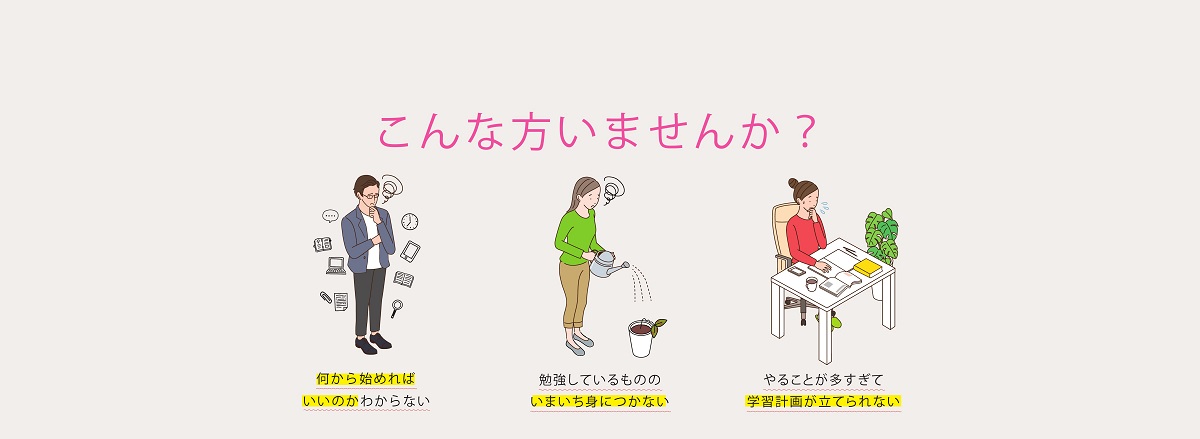 こんな方いませんか？

何から始めれば
いいのかわからない

勉強しているものの
いまいち身につかない

やることが多すぎて
学習計画が立てられない