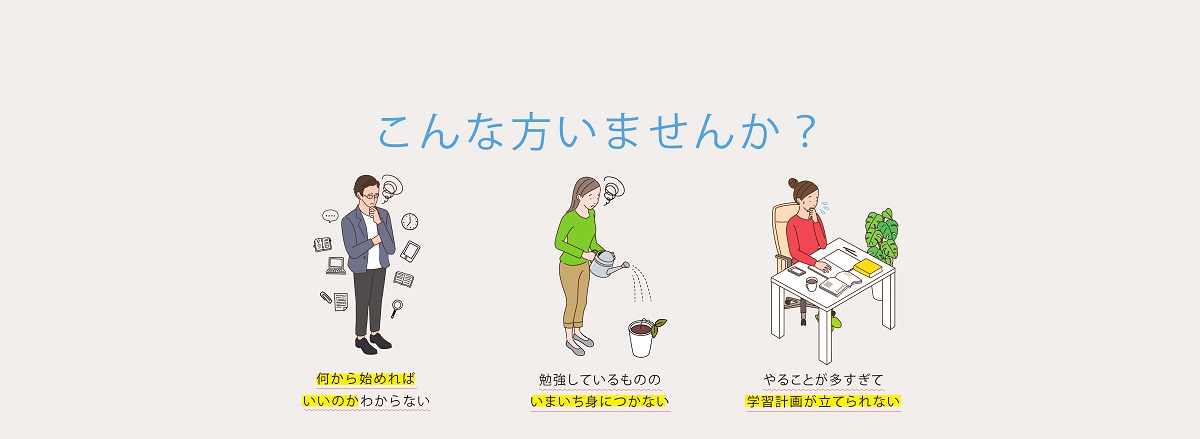 こんな方いませんか？

何から始めれば
いいのかわからない

勉強しているものの
いまいち身につかない

やることが多すぎて
学習計画が立てられない