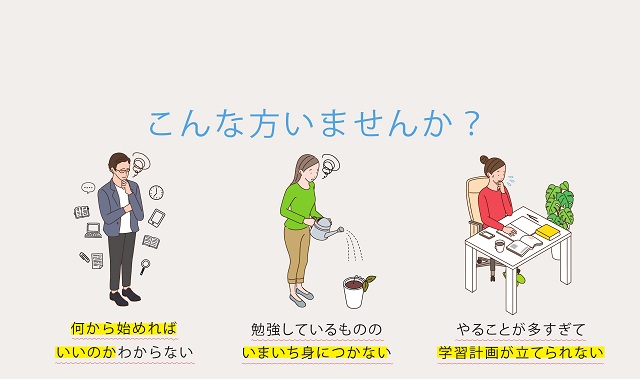 こんな方いませんか？

何から始めれば
いいのかわからない

勉強しているものの
いまいち身につかない

やることが多すぎて
学習計画が立てられない