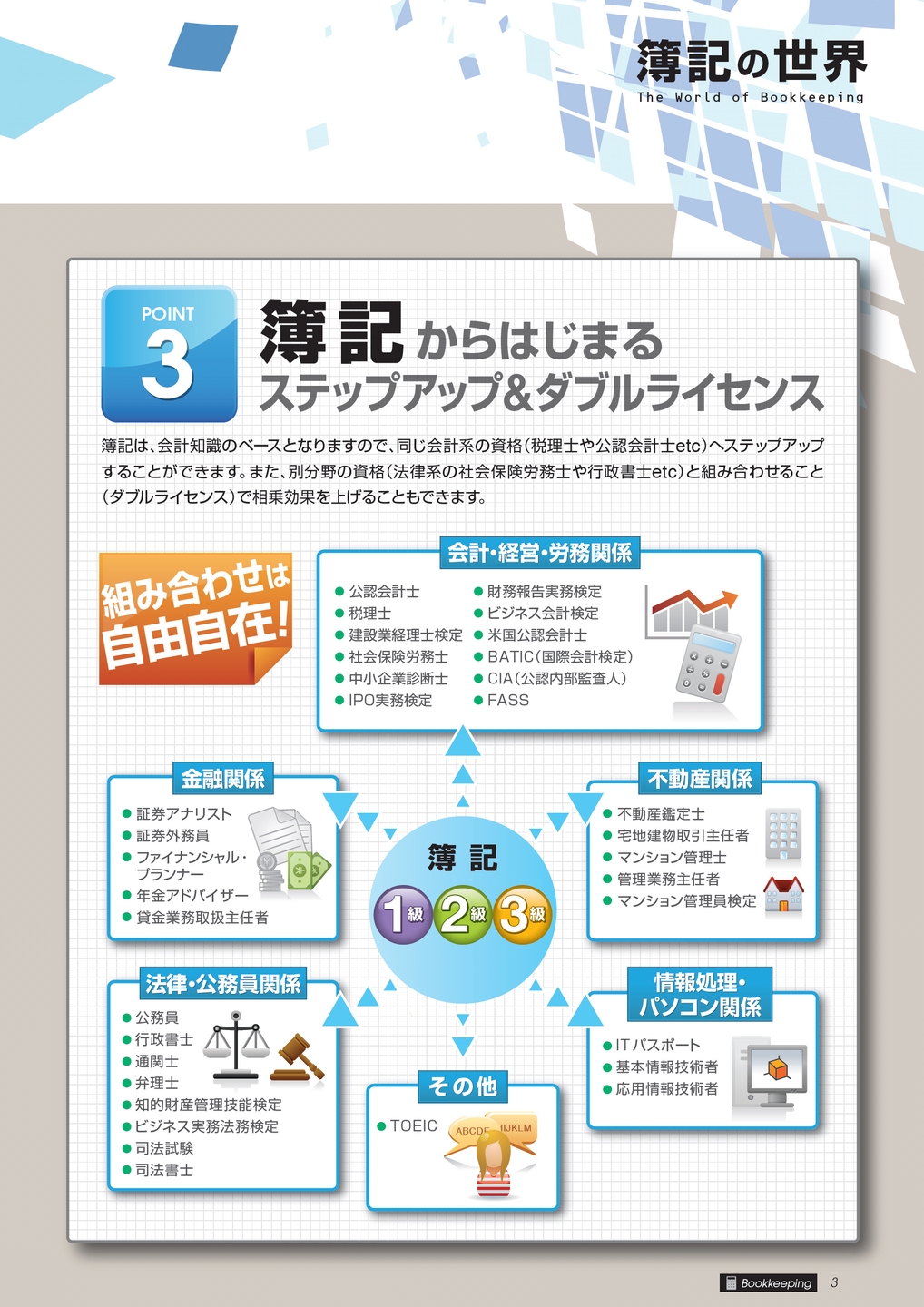 簿記の世界
The World of Bookkeeping

POINT
3

簿記からはじまる
ステップアップ&ダブルライセンス

簿記は、会計知識のベースとなりますので、同じ会計系の資格(税理士や公認会計士etc)へステップアップすることができます。また、別分野の資格(法律系の社会保険労務士や行政書士etc)と組み合わせること(ダブルライセンス)で相乗効果を上げることもできます。

組み合わせは自由自在!

会計・経営・労務関係
● 公認会計士
● 税理士
● 建設業経理士検定
● 社会保険労務士
● 中小企業診断士
● IPO実務検定
● 財務報告実務検定
● ビジネス会計検定
● 米国公認会計士
● BATIC(国際会計検定)
● CIA(公認内部監査人)
● FASS

金融関係
● 証券アナリスト
● 証券外務員
● ファイナンシャル・プランナー
● 年金アドバイザー
● 貸金業務取扱主任者

簿記
1級 2級 3級

不動産関係
● 不動産鑑定士
● 宅地建物取引主任者
● マンション管理士
● 管理業務主任者
● マンション管理員検定

法律・公務員関係
● 公務員
● 行政書士
● 通関士
● 弁理士
● 知的財産管理技能検定
● ビジネス実務法務検定
● 司法試験
● 司法書士

その他
● TOEIC
ABCDE IJKLM

情報処理・パソコン関係
● ITパスポート
● 基本情報技術者
● 応用情報技術者

Bookkeeping 3